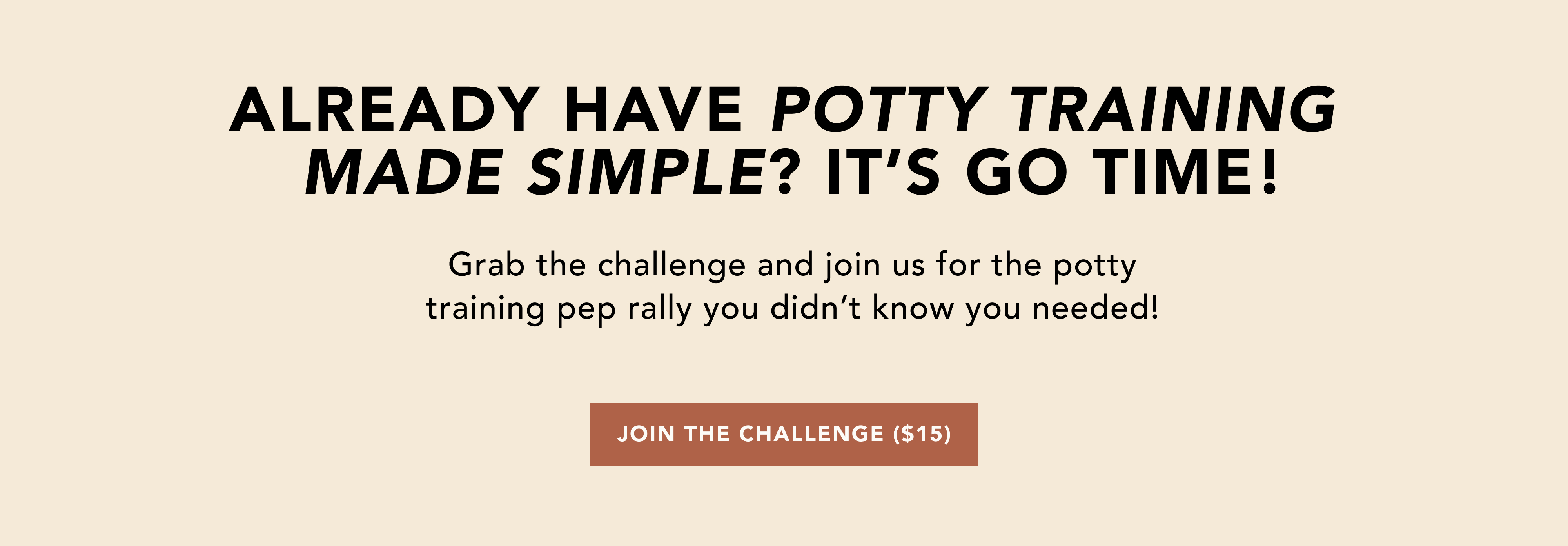 ALREADY HAVE POTTY TRAINING MADE SIMPLE? IT'S GO TIME!

Grab the challenge and join us for the potty training pep rally you didn't know you needed!

JOIN THE CHALLENGE ($15)